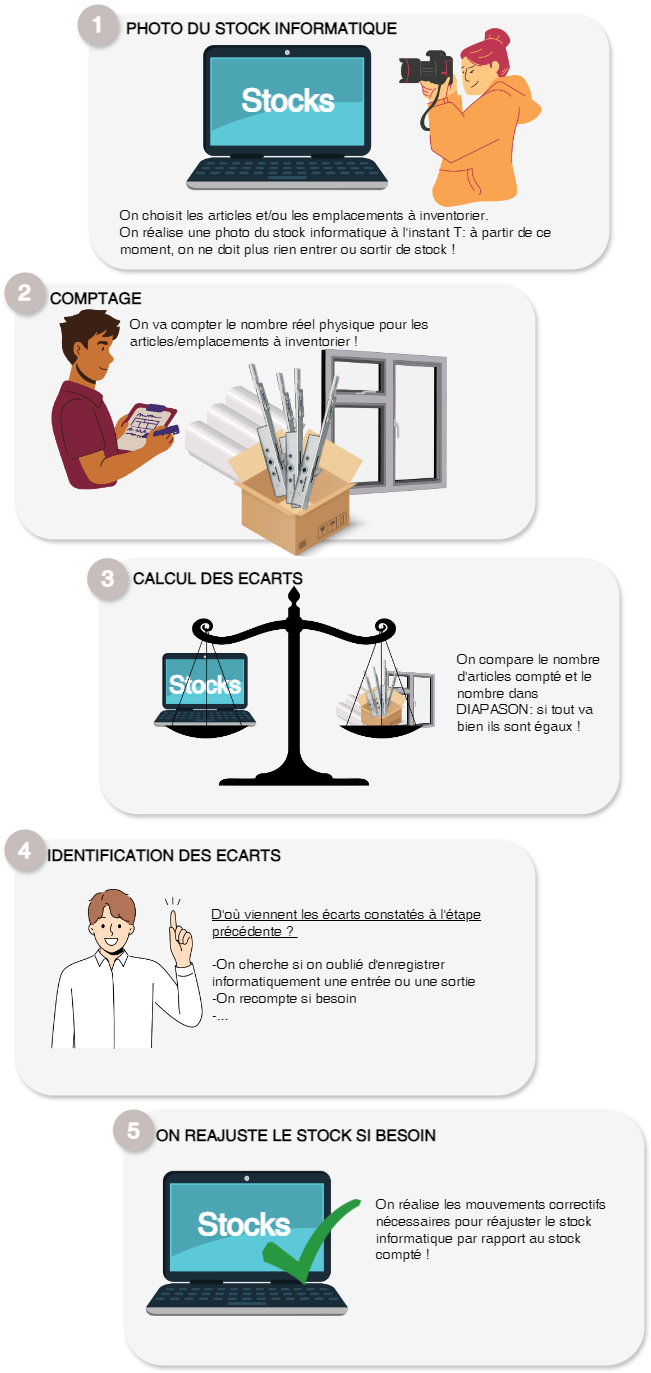 1 PHOTO DU STOCK INFORMATIQUE

Stocks

On choisit les articles et/ou les emplacements à inventorier.
On réalise une photo du stock informatique à l'instant T: à partir de ce moment, on ne doit plus rien entrer ou sortir de stock !

2 COMPTAGE

On va compter le nombre réel physique pour les articles/emplacements à inventorier !

3 CALCUL DES ECARTS

Stocks

On compare le nombre d'articles compté et le nombre dans DIAPASON: si tout va bien ils sont égaux !

4 IDENTIFICATION DES ECARTS

D'où viennent les écarts constatés à l'étape précédente ?

-On cherche si on oublié d'enregistrer informatiquement une entrée ou une sortie
-On recompte si besoin
-...

5 ON REAJUSTE LE STOCK SI BESOIN

Stocks

On réalise les mouvements correctifs nécessaires pour réajuster le stock informatique par rapport au stock compté !